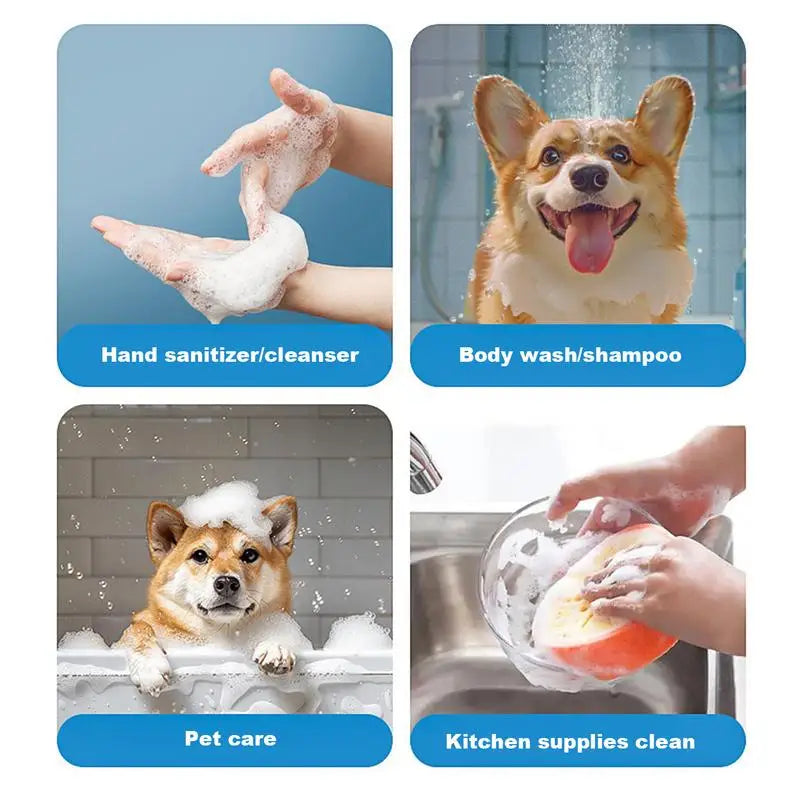 Hand sanitizer/cleanser

Body wash/shampoo

Pet care

Kitchen supplies clean